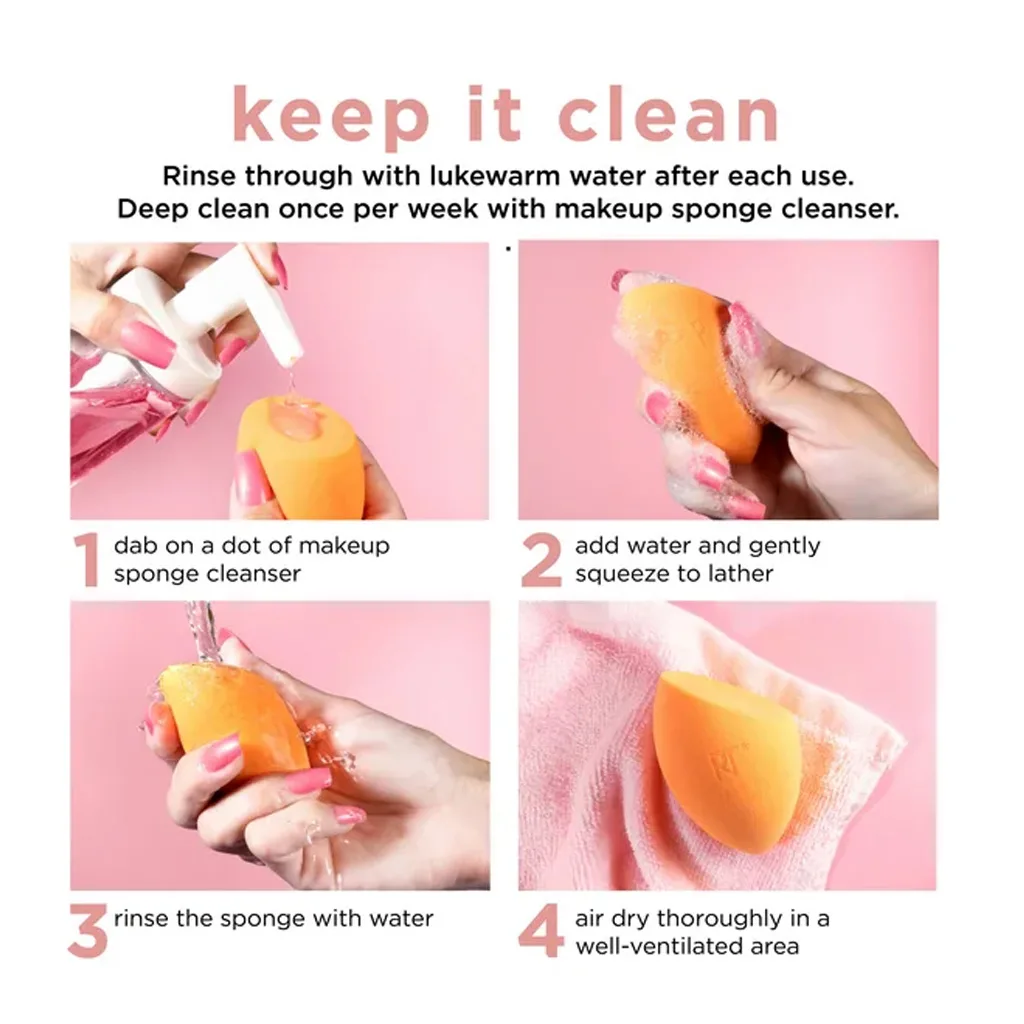 keep it clean

Rinse through with lukewarm water after each use.
Deep clean once per week with makeup sponge cleanser.

1 dab on a dot of makeup sponge cleanser

2 add water and gently squeeze to lather

3 rinse the sponge with water

4 air dry thoroughly in a well-ventilated area